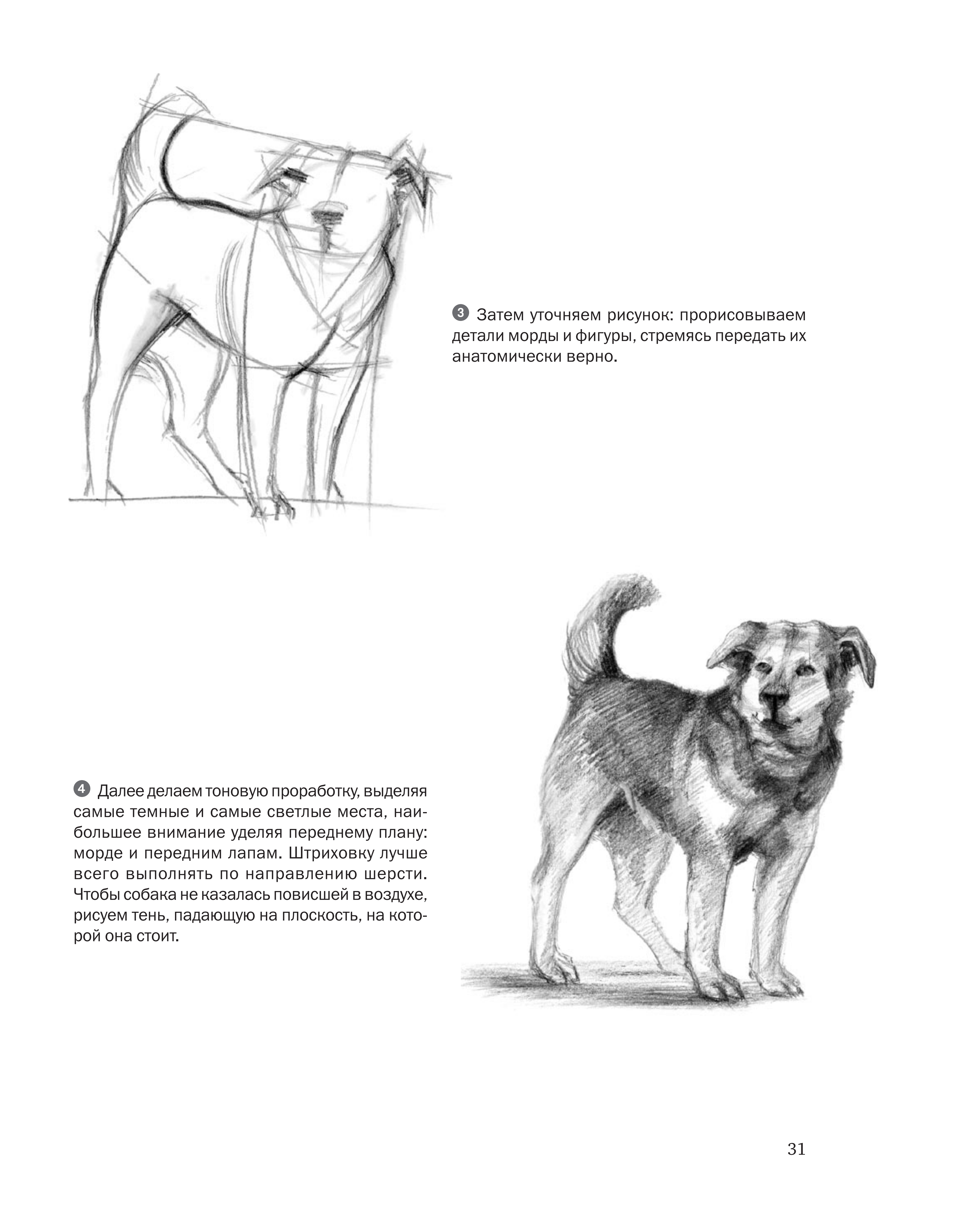 3 Затем уточняем рисунок: прорисовываем детали морды и фигуры, стремясь передать их анатомически верно.

4 Далее делаем тоновую проработку, выделяя самые темные и самые светлые места, наибольшее внимание уделяя переднему плану: морде и передним лапам. Штриховку лучше всего выполнять по направлению шерсти. Чтобы собака не казалась повисшей в воздухе, рисуем тень, падающую на плоскость, на которой она стоит.

31