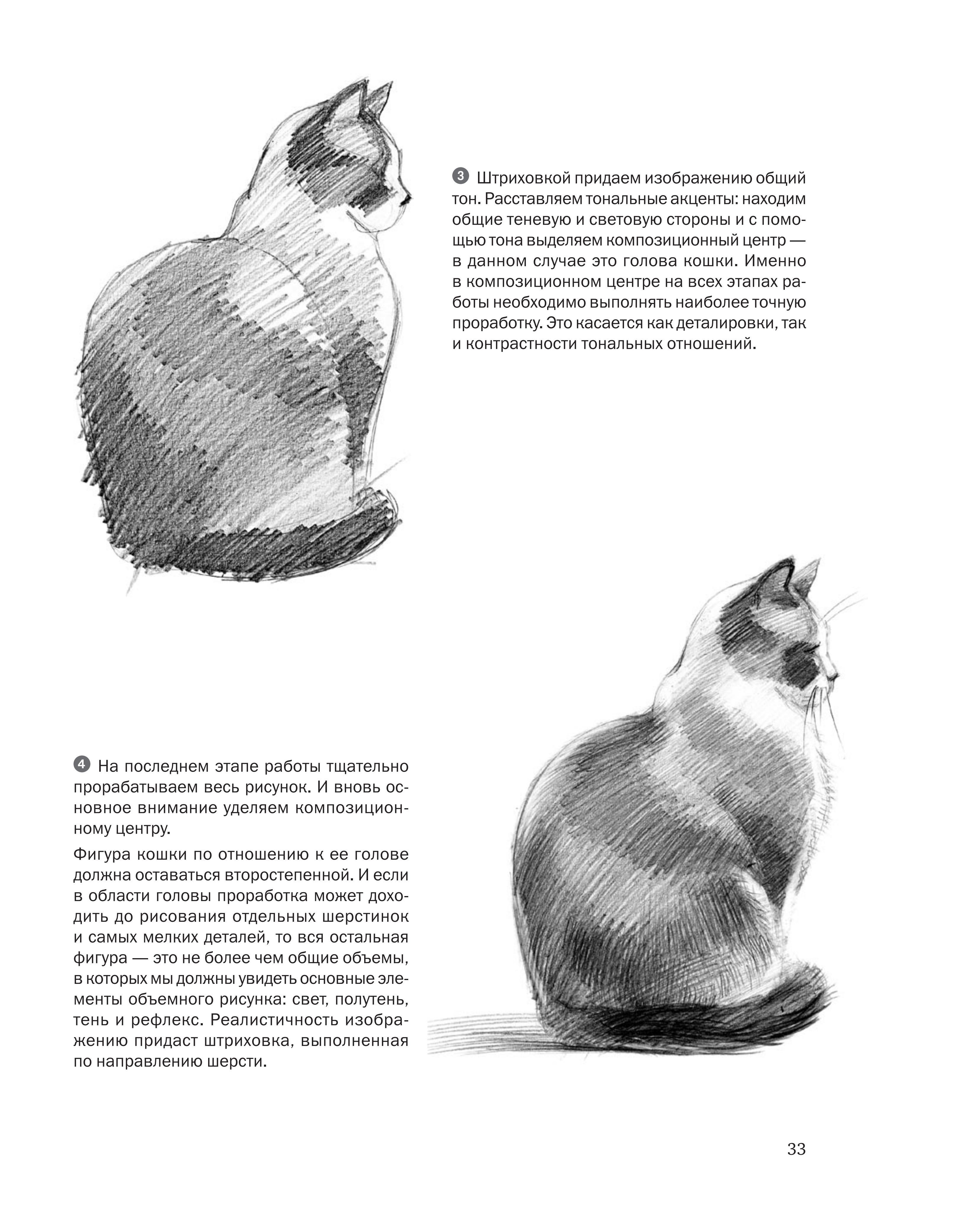 3 Штриховкой придаем изображению общий тон. Расставляем тональные акценты: находим общие теневую и световую стороны и с помощью тона выделяем композиционный центр — в данном случае это голова кошки. Именно в композиционном центре на всех этапах работы необходимо выполнять наиболее точную проработку. Это касается как деталировки, так и контрастности тональных отношений.

4 На последнем этапе работы тщательно прорабатываем весь рисунок. И вновь основное внимание уделяем композиционному центру.

Фигура кошки по отношению к ее голове должна оставаться второстепенной. И если в области головы проработка может доходить до рисования отдельных шерстинок и самых мелких деталей, то вся остальная фигура — это не более чем общие объемы, в которых мы должны увидеть основные элементы объемного рисунка: свет, полутень, тень и рефлекс. Реалистичность изображению придаст штриховка, выполненная по направлению шерсти.

33