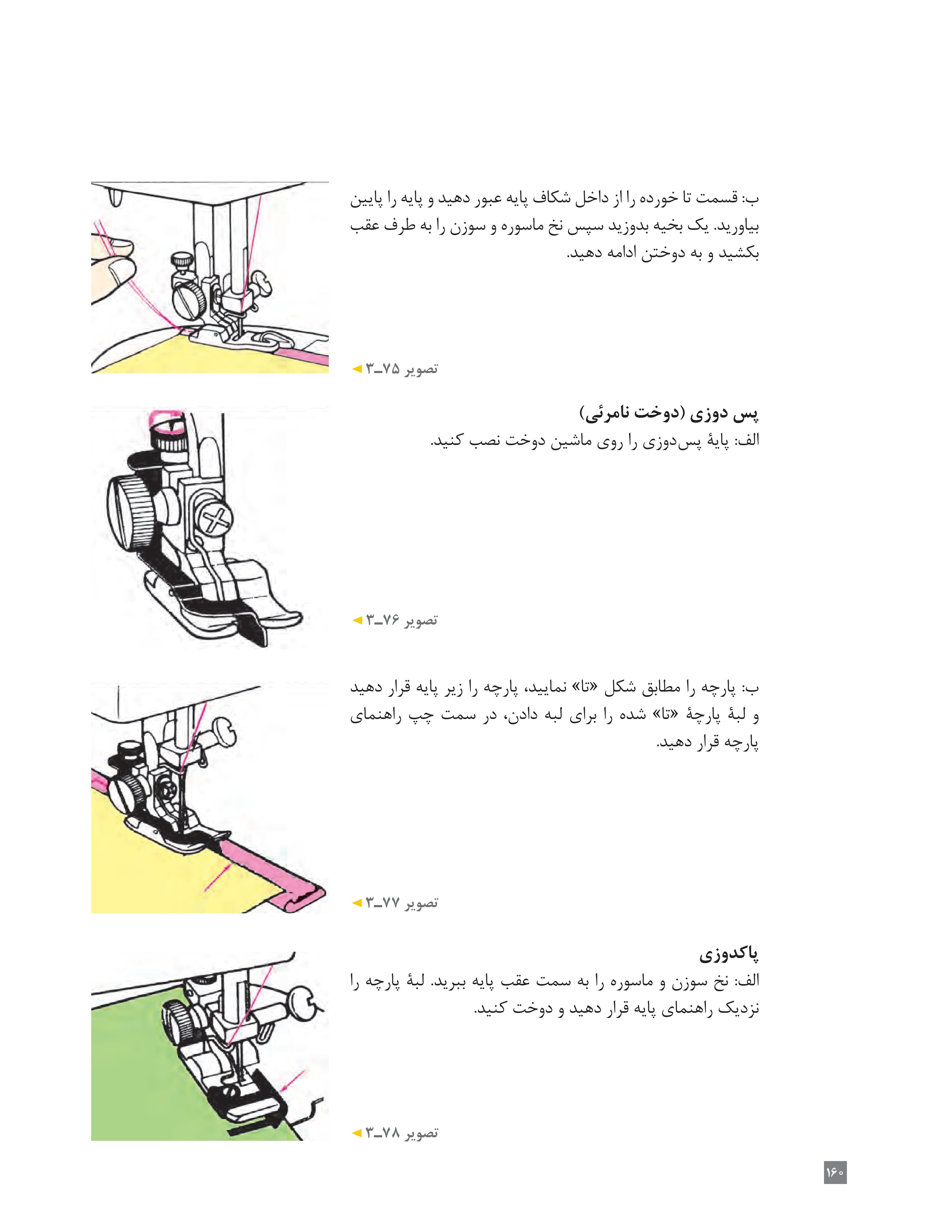 ب: قسمت تا خورده را از داخل شکاف پایه عبور دهید و پایه را پایین بیاورید. یک بخیه بدوزید سپس نخ ماسوره و سوزن را به طرف عقب بکشید و به دوختن ادامه دهید.

تصویر ۷۵ـ۳

پس دوزی (دوخت نامرئی)
الف: پایهٔ پس‌دوزی را روی ماشین دوخت نصب کنید.

تصویر ۷۶ـ۳

ب: پارچه را مطابق شکل «تا» نمایید، پارچه را زیر پایه قرار دهید و لبهٔ پارچهٔ «تا» شده را برای لبه دادن، در سمت چپ راهنمای پارچه قرار دهید.

تصویر ۷۷ـ۳

پاکدوزی
الف: نخ سوزن و ماسوره را به سمت عقب پایه ببرید. لبهٔ پارچه را نزدیک راهنمای پایه قرار دهید و دوخت کنید.

تصویر ۷۸ـ۳

۱۶۰