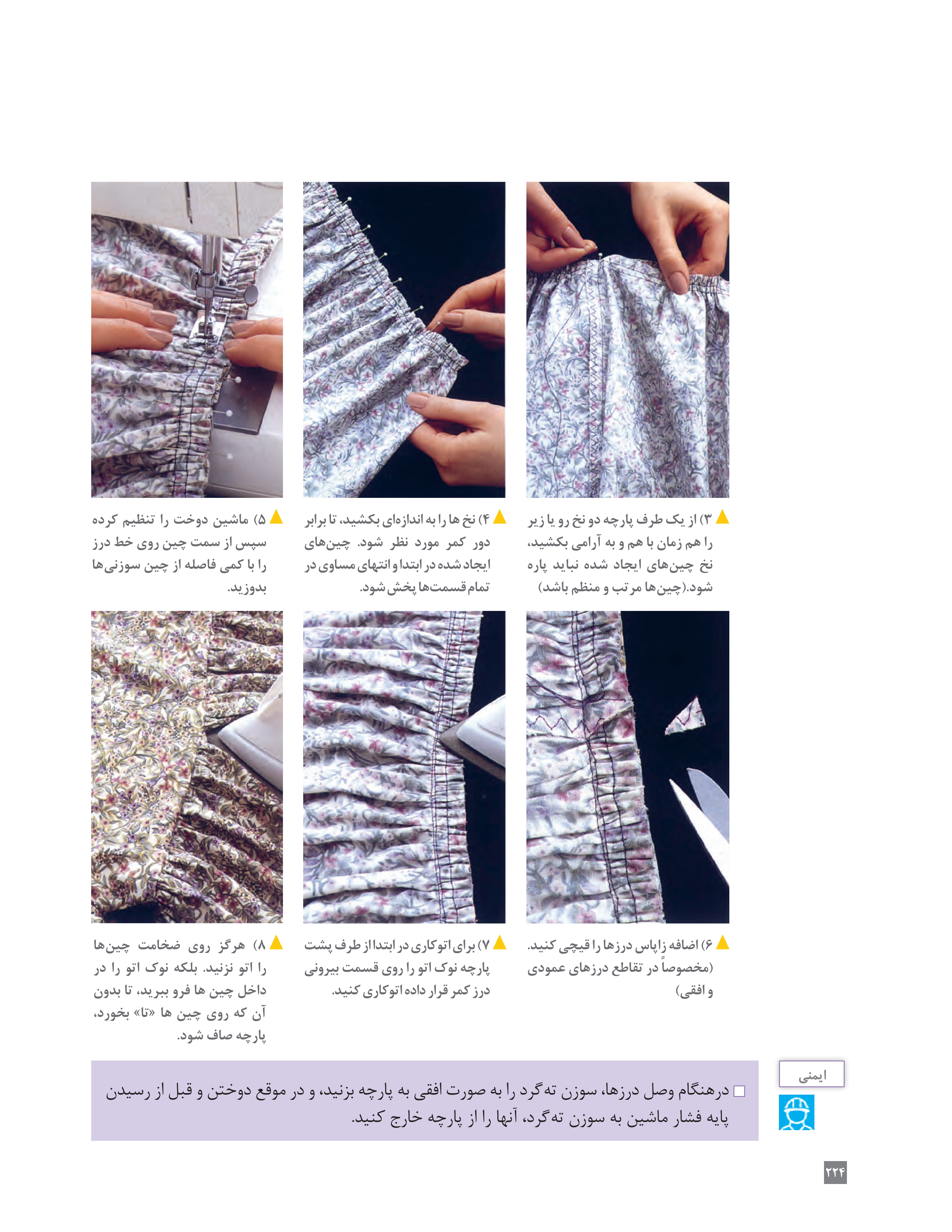 ۳) از یک طرف پارچه دو نخ رو یا زیر را هم زمان با هم و به آرامی بکشید، نخ چین‌های ایجاد شده نباید پاره شود.(چین‌ها مرتب و منظم باشد)

۴) نخ ها را به اندازه‌ای بکشید، تا برابر دور کمر مورد نظر شود. چین‌های ایجاد شده در ابتدا و انتهای مساوی در تمام قسمت‌ها پخش شود.

۵) ماشین دوخت را تنظیم کرده سپس از سمت چین روی خط درز را با کمی فاصله از چین سوزنی‌ها بدوزید.

۶) اضافه زاپاس درزها را قیچی کنید. (مخصوصاً در تقاطع درزهای عمودی و افقی)

۷) برای اتوکاری در ابتدا از طرف پشت پارچه نوک اتو را روی قسمت بیرونی درز کمر قرار داده اتوکاری کنید.

۸) هرگز روی ضخامت چین‌ها را اتو نزنید. بلکه نوک اتو را در داخل چین ها فرو ببرید، تا بدون آن که روی چین ها «تا» بخورد، پارچه صاف شود.

ایمنی

درهنگام وصل درزها، سوزن ته‌گرد را به صورت افقی به پارچه بزنید، و در موقع دوختن و قبل از رسیدن پایه فشار ماشین به سوزن ته‌گرد، آنها را از پارچه خارج کنید.

۲۲۴