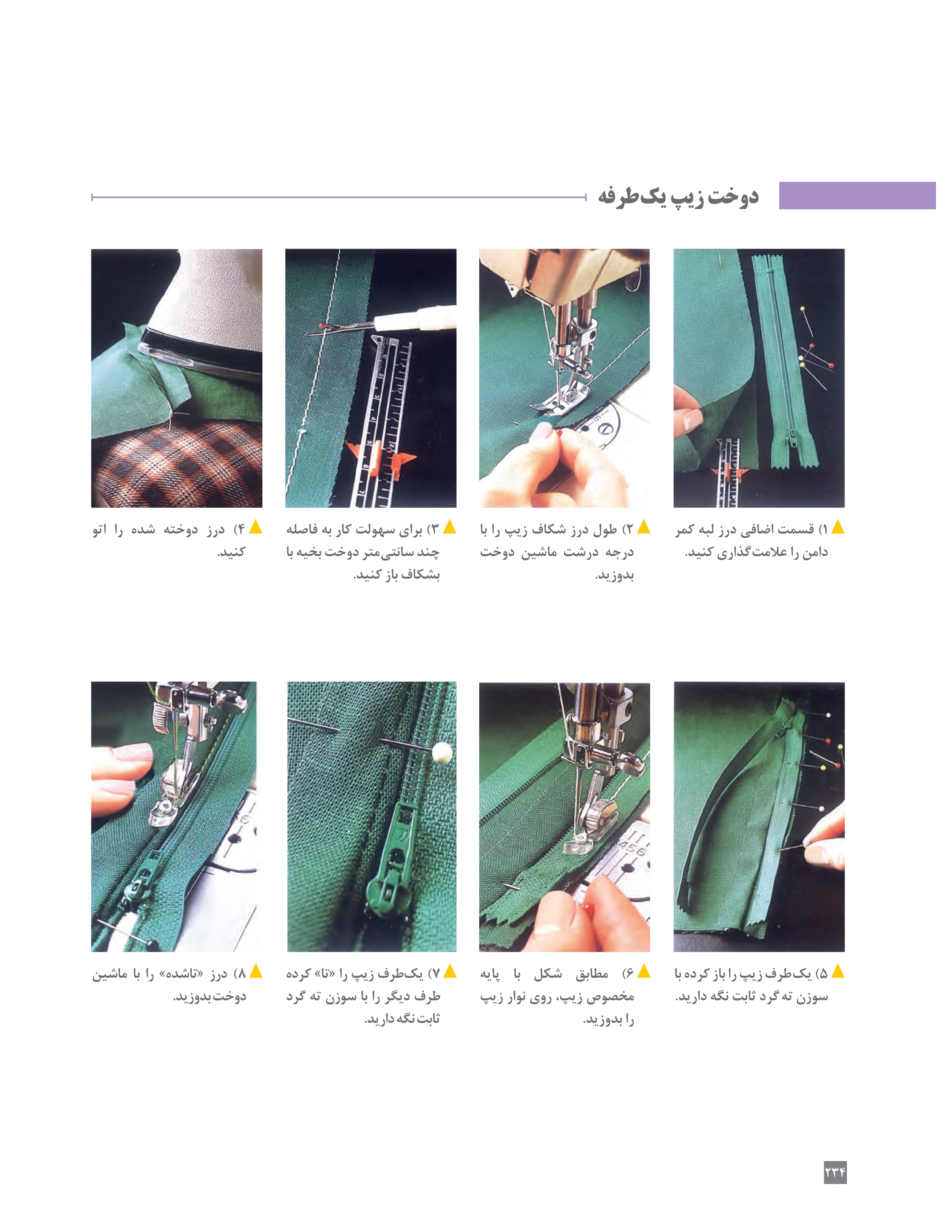 دوخت زیپ یک‌طرفه

۱) قسمت اضافی درز لبه کمر دامن را علامت‌گذاری کنید.

۲) طول درز شکاف زیپ را با درجه درشت ماشین دوخت بدوزید.

۳) برای سهولت کار به فاصله چند سانتی‌متر دوخت بخیه با بشکاف باز کنید.

۴) درز دوخته شده را اتو کنید.

۵) یک‌طرف زیپ را باز کرده با سوزن ته گرد ثابت نگه دارید.

۶) مطابق شکل با پایه مخصوص زیپ، روی نوار زیپ را بدوزید.

۷) یک‌طرف زیپ را «تا» کرده طرف دیگر را با سوزن ته گرد ثابت نگه دارید.

۸) درز «تاشده» را با ماشین دوخت بدوزید.

۲۳۴